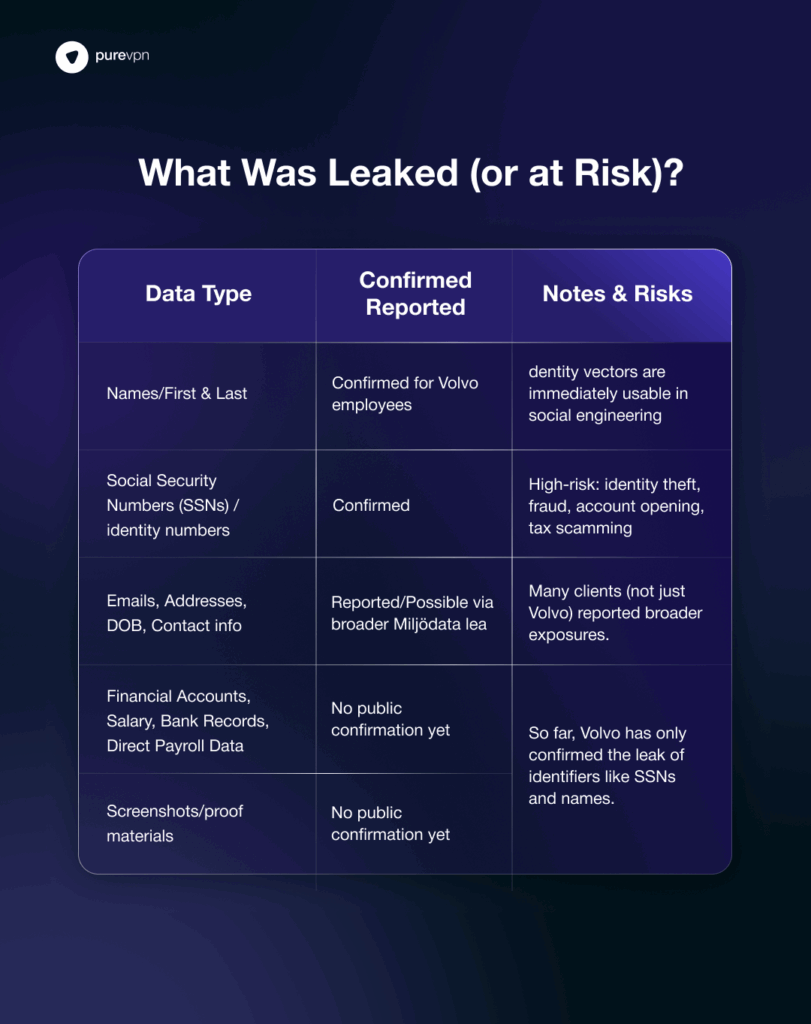 purevpn

What Was Leaked (or at Risk)?

| Data Type | Confirmed Reported | Notes & Risks |
|---|---|---|
| Names/First & Last | Confirmed for Volvo employees | dentity vectors are immediately usable in social engineering |
| Social Security Numbers (SSNs) / identity numbers | Confirmed | High-risk: identity theft, fraud, account opening, tax scamming |
| Emails, Addresses, DOB, Contact info | Reported/Possible via broader Miljödata lea | Many clients (not just Volvo) reported broader exposures. |
| Financial Accounts, Salary, Bank Records, Direct Payroll Data | No public confirmation yet | So far, Volvo has only confirmed the leak of identifiers like SSNs and names. |
| Screenshots/proof materials | No public confirmation yet | |